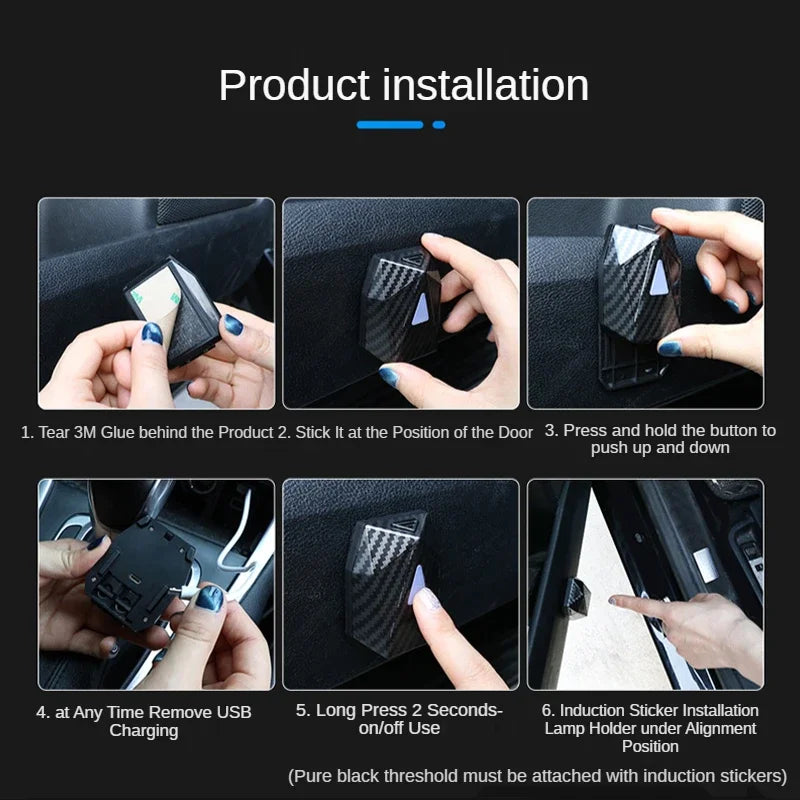 Product installation

1. Tear 3M Glue behind the Product

2. Stick It at the Position of the Door

3. Press and hold the button to push up and down

4. at Any Time Remove USB Charging

5. Long Press 2 Seconds-on/off Use

6. Induction Sticker Installation Lamp Holder under Alignment Position

(Pure black threshold must be attached with induction stickers)